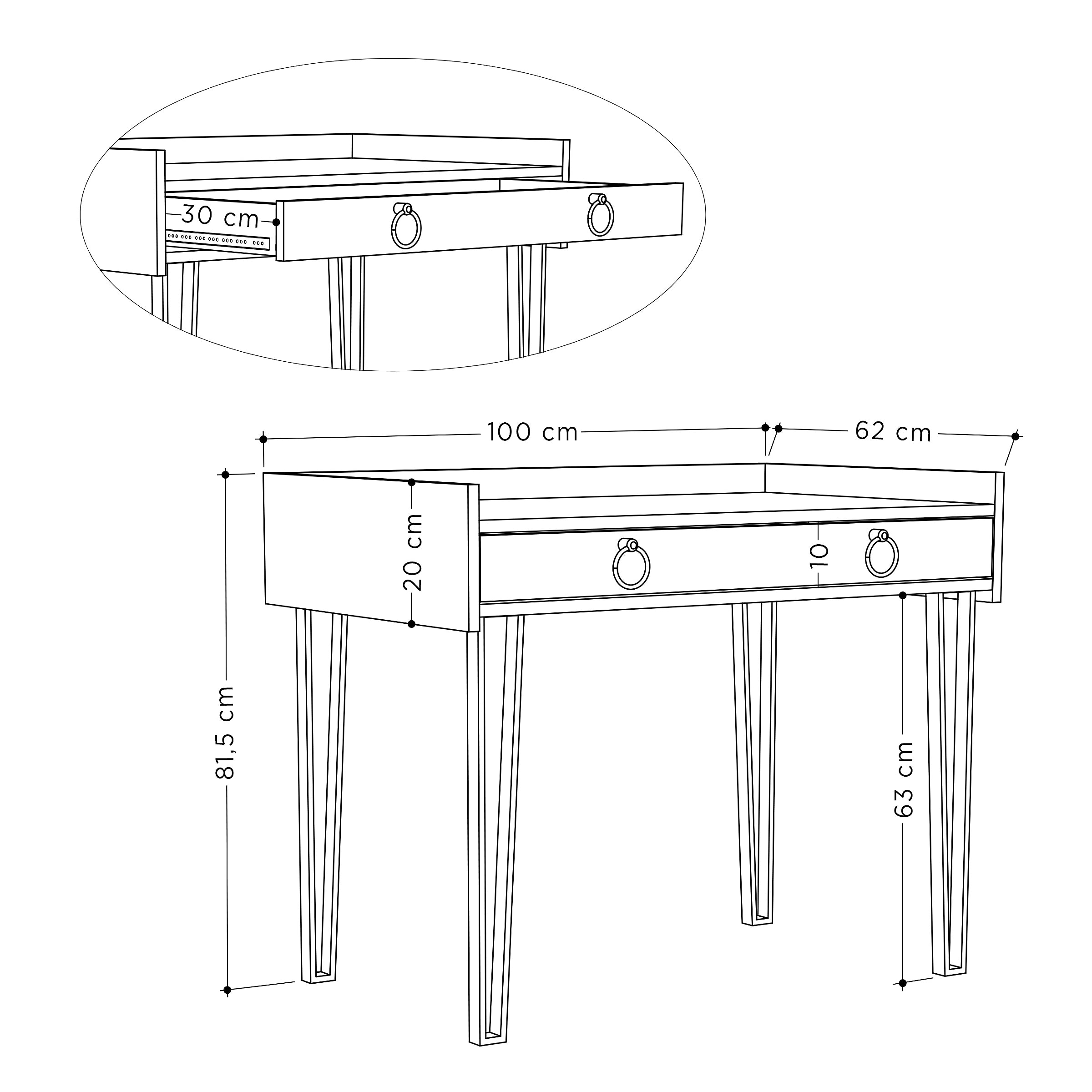 30 cm

100 cm

62 cm

20 cm

10

81,5 cm

63 cm